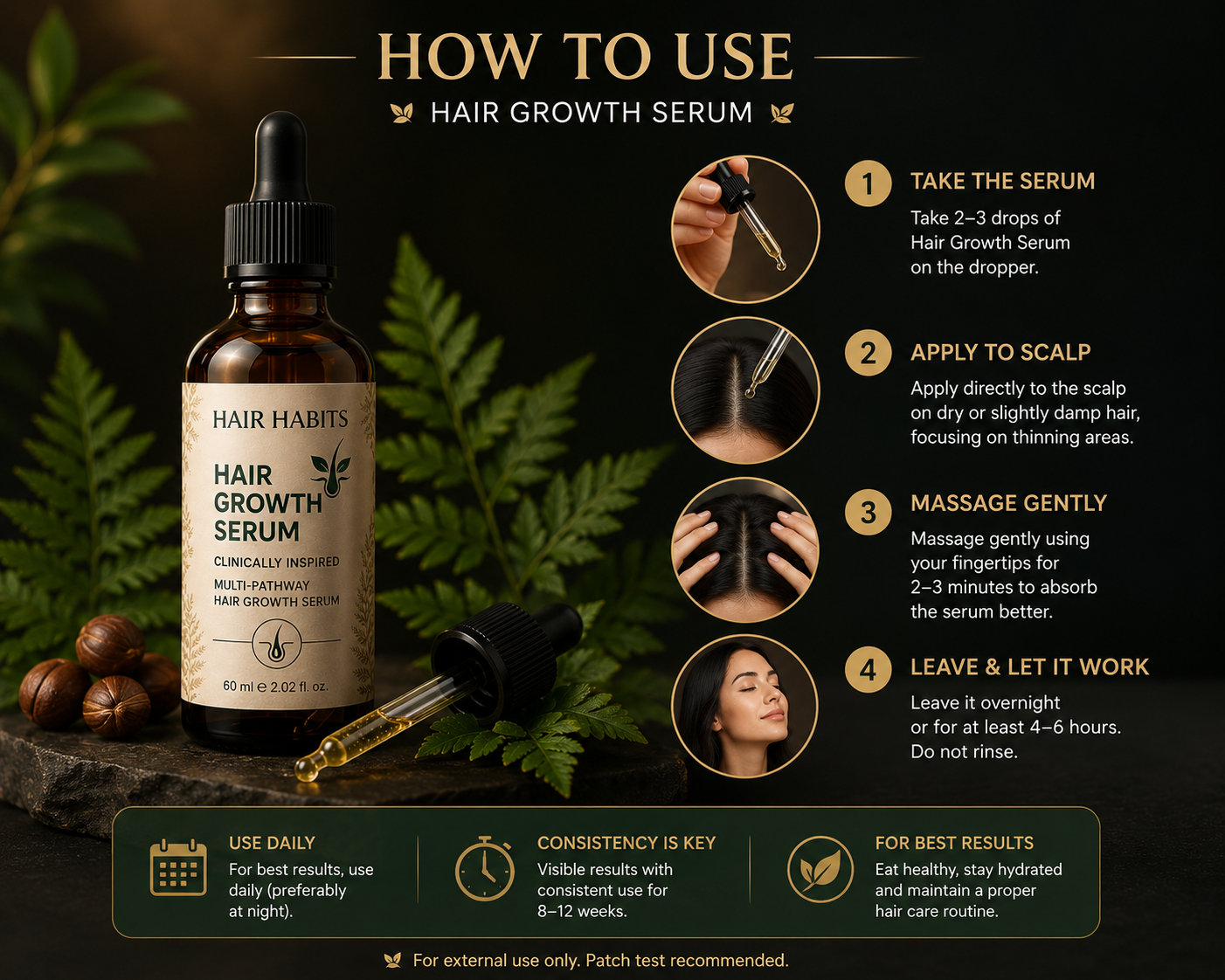 HOW TO USE

HAIR GROWTH SERUM

HAIR HABITS

HAIR GROWTH SERUM

CLINICALLY INSPIRED

MULTI-PATHWAY HAIR GROWTH SERUM

60 ml ℮ 2.02 fl. oz.

1 TAKE THE SERUM

Take 2–3 drops of Hair Growth Serum on the dropper.

2 APPLY TO SCALP

Apply directly to the scalp on dry or slightly damp hair, focusing on thinning areas.

3 MASSAGE GENTLY

Massage gently using your fingertips for 2–3 minutes to absorb the serum better.

4 LEAVE & LET IT WORK

Leave it overnight or for at least 4–6 hours. Do not rinse.

USE DAILY

For best results, use daily (preferably at night).

CONSISTENCY IS KEY

Visible results with consistent use for 8–12 weeks.

FOR BEST RESULTS

Eat healthy, stay hydrated and maintain a proper hair care routine.

For external use only. Patch test recommended.